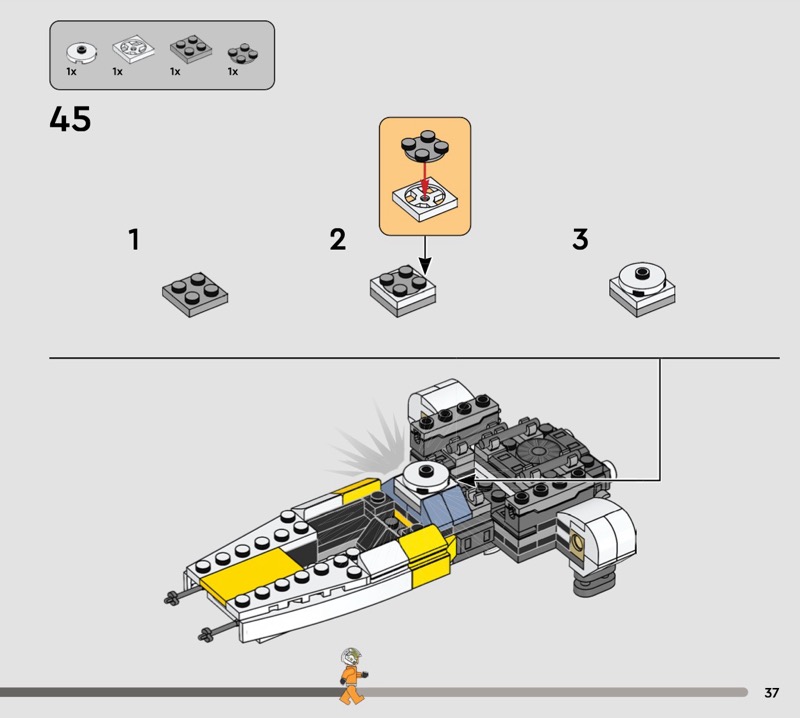 1x 1x 1x 1x

45

1

2

3

37