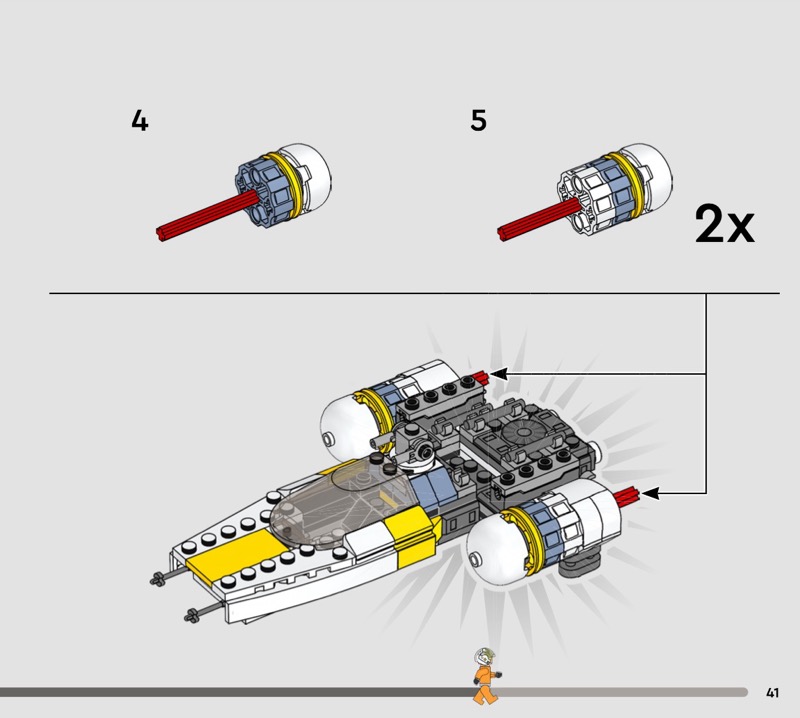 4

5

2x

41