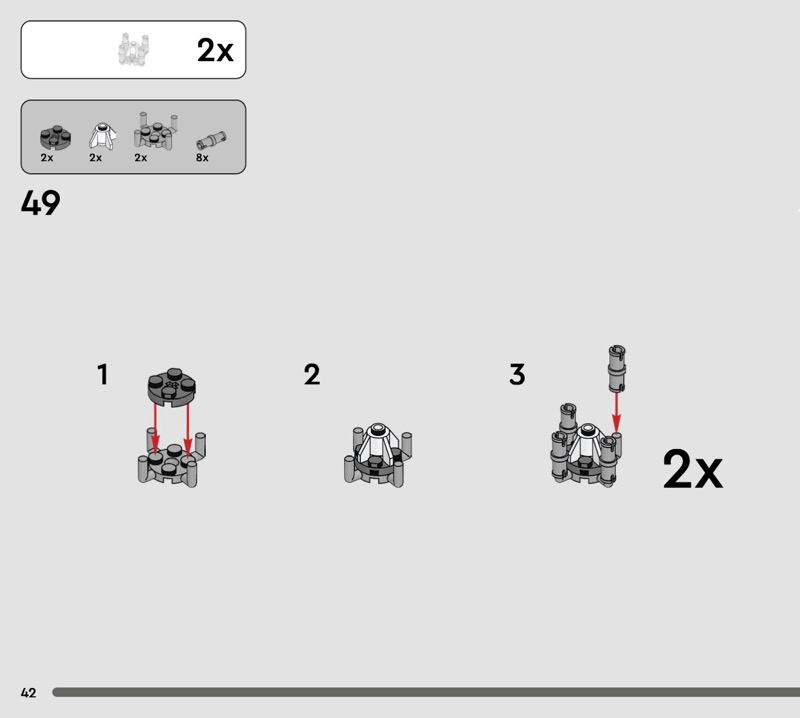 2x

2x 2x 2x 8x

49

1

2

3

2x

42