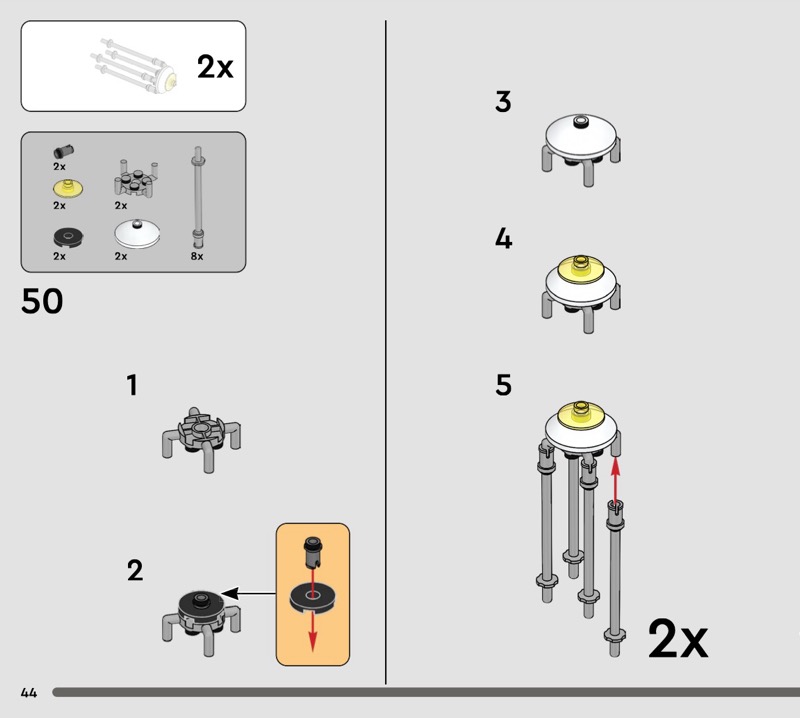 2x

2x
2x
2x
2x
2x
8x

50

1

2

3

4

5

2x

44