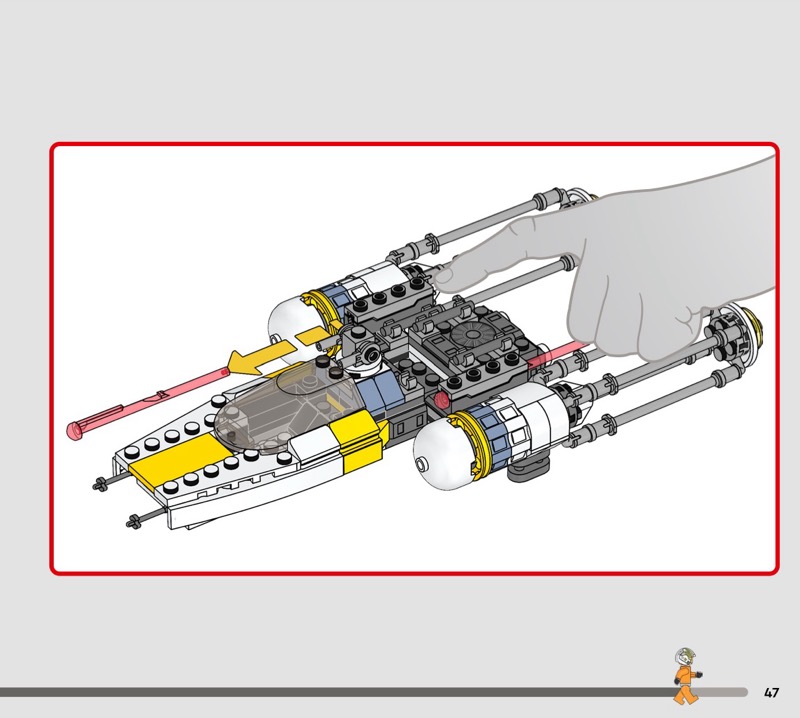 47