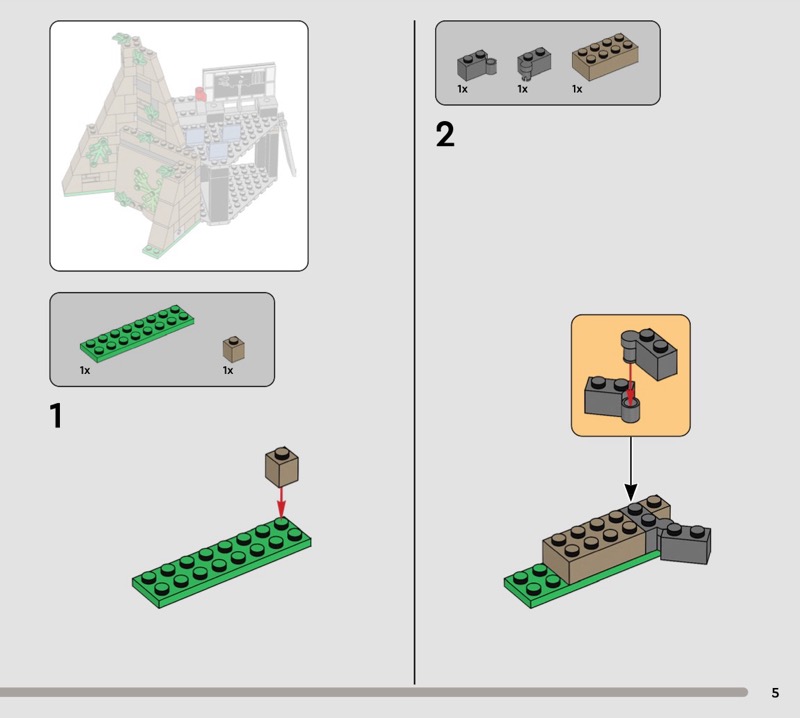 1x
1x

1

1x
1x
1x

2

5