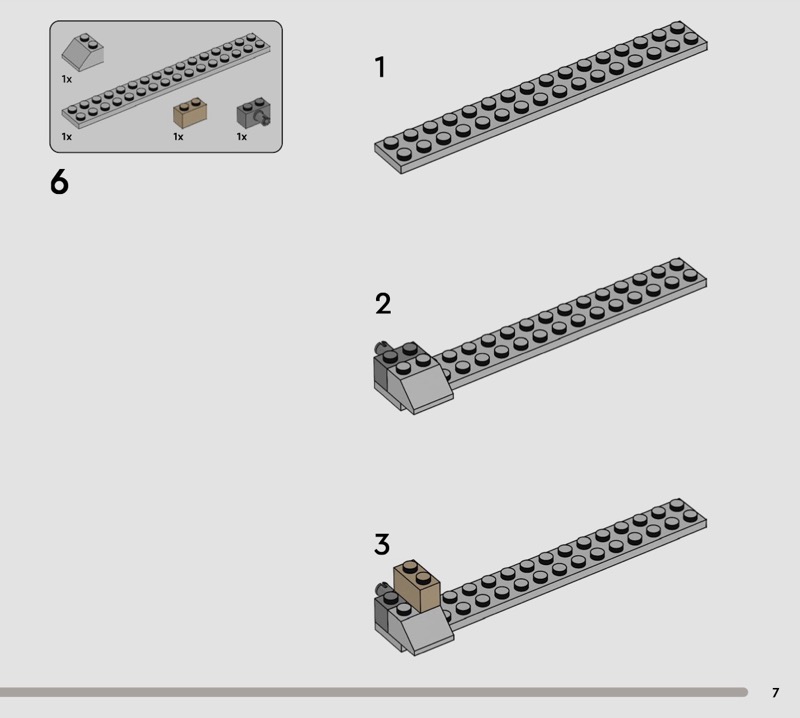 1x

1x

1x

1x

6

1

2

3

7