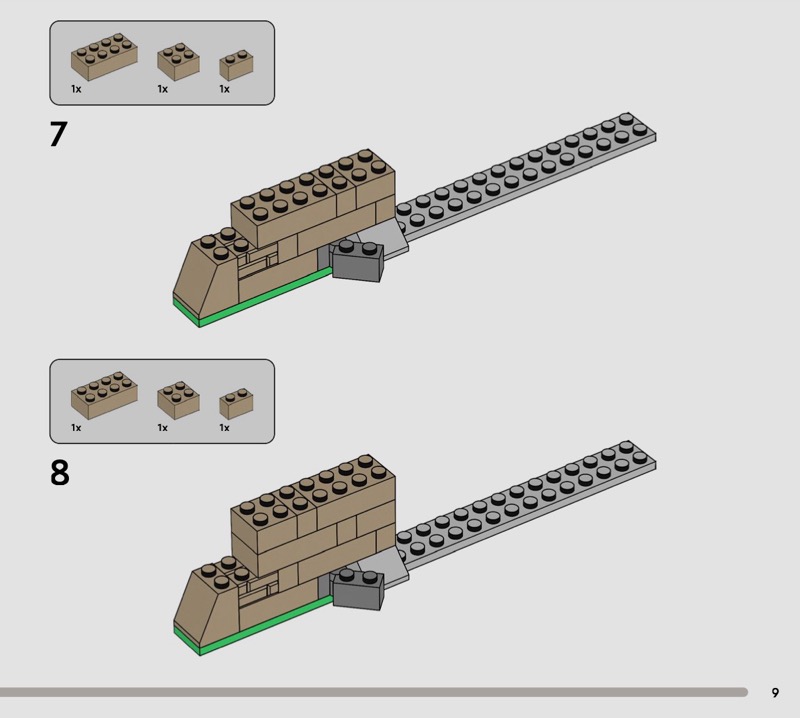 1x 1x 1x

7

1x 1x 1x

8

9