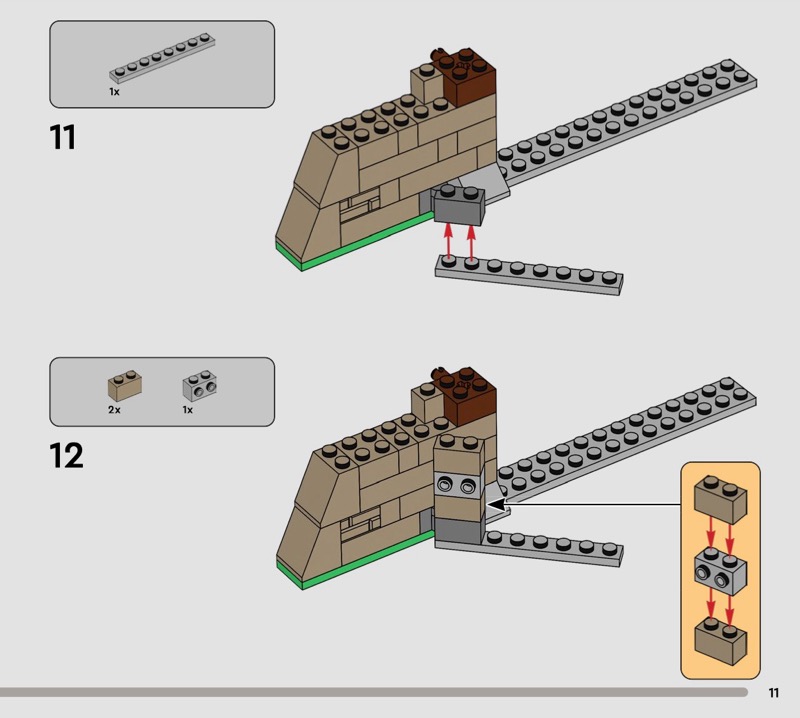 1x

11

2x 1x

12

11