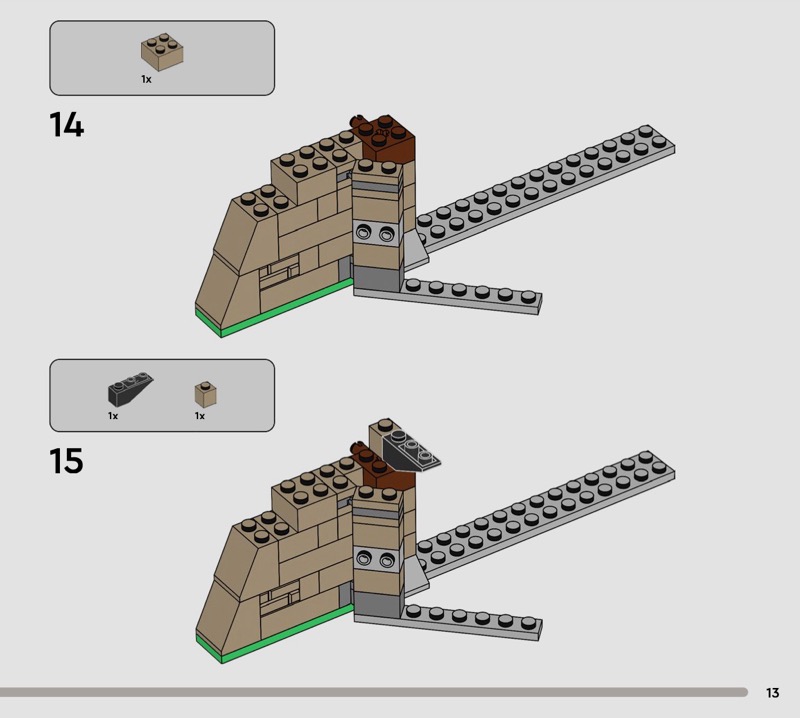 1x

14

1x 1x

15

13