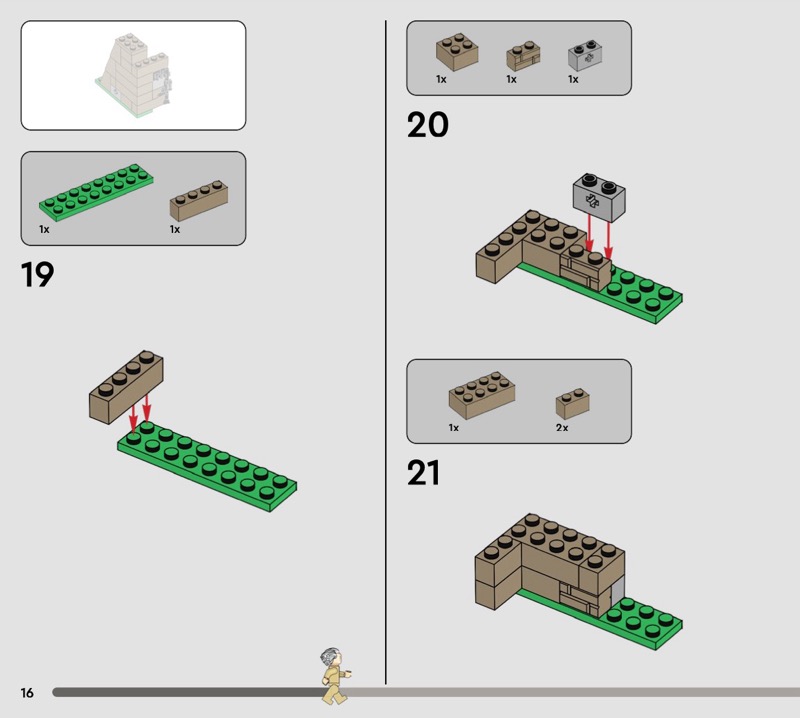 1x 1x

19

1x 1x 1x

20

1x 2x

21

16