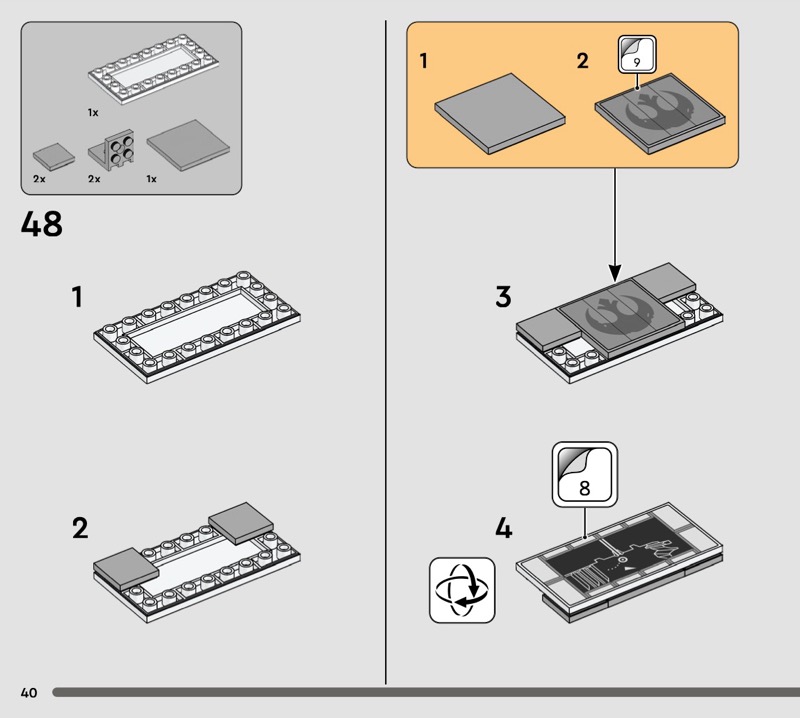 1x

2x 2x 1x

48

1

2

1

2

9

3

8

4

40