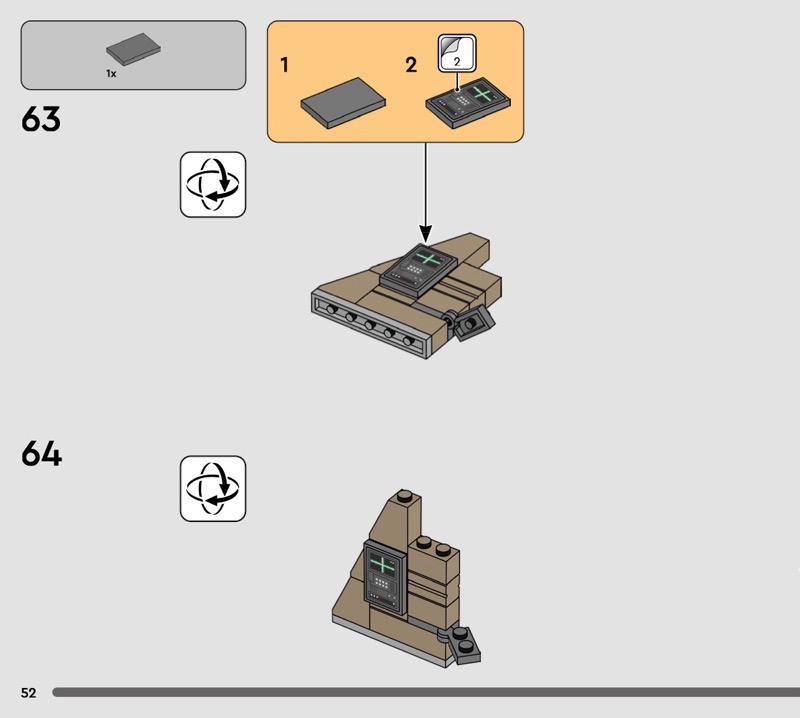 1x

63

1

2

2

64

52