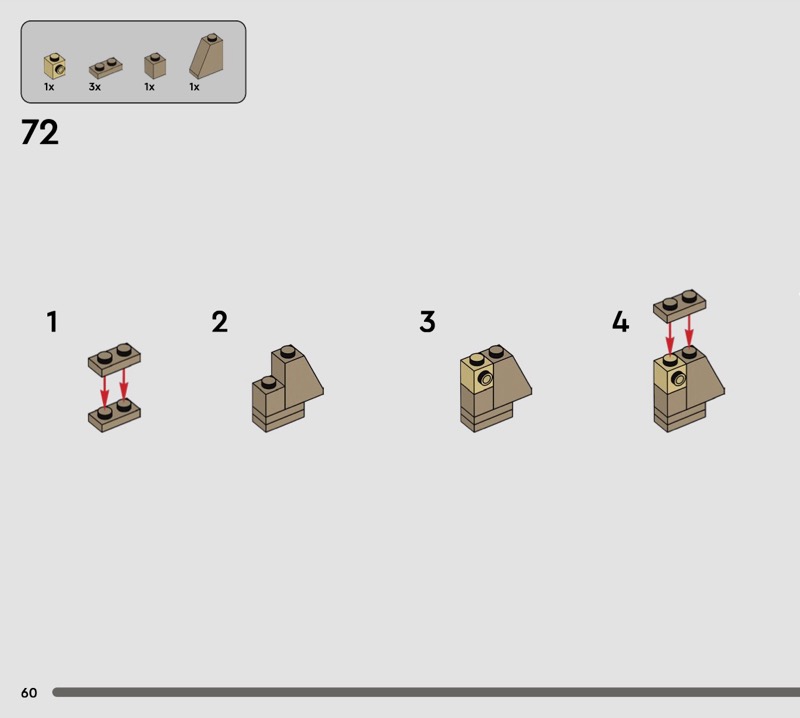 1x 3x 1x 1x

72

1

2

3

4

60