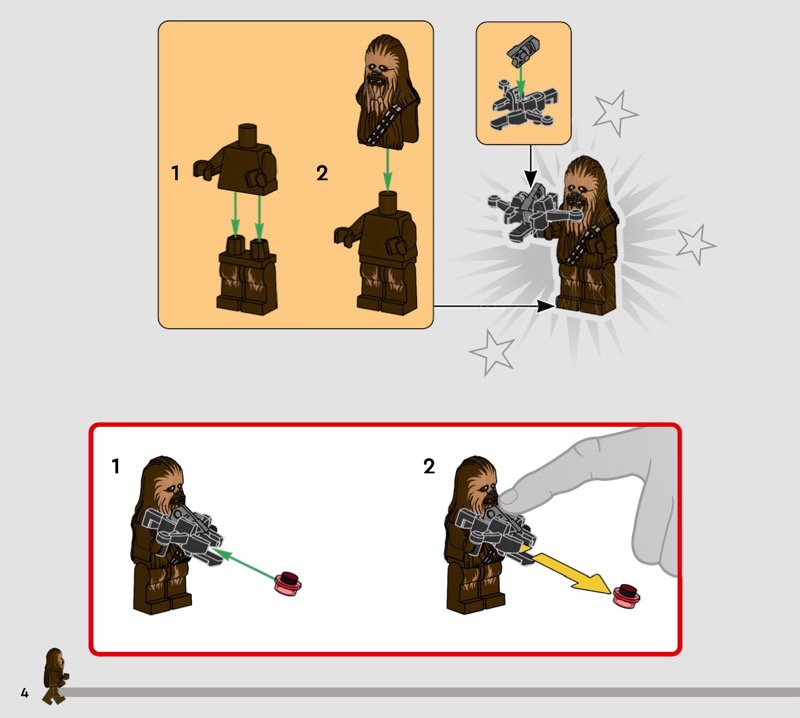 1

2

1

2

4