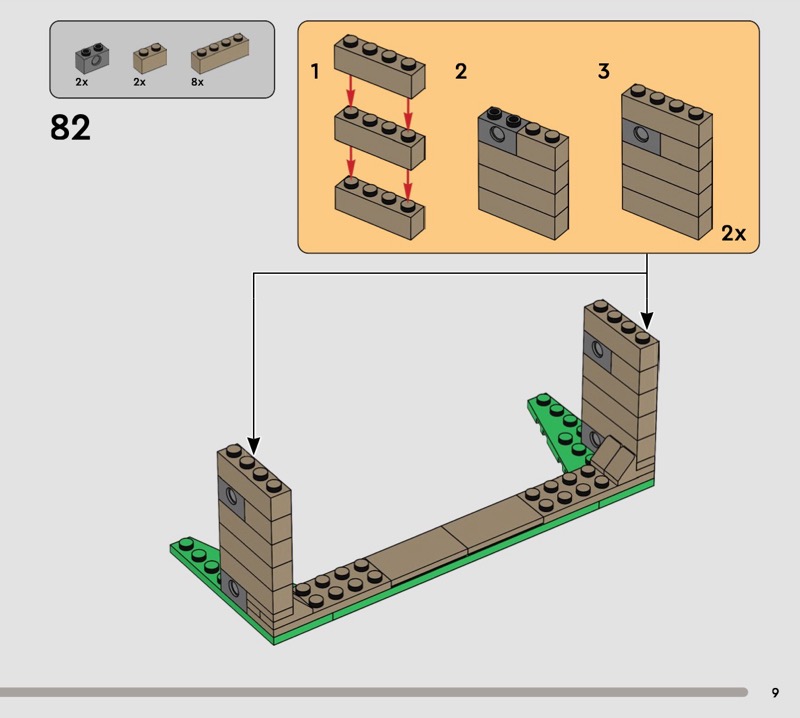 2x 2x 8x

82

1

2

3

2x

9