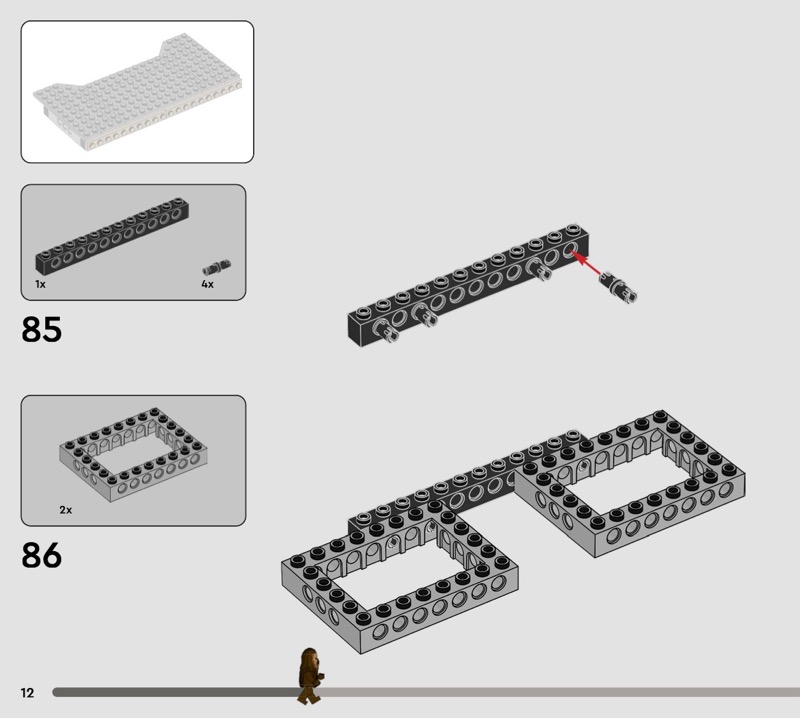 1x

4x

85

2x

86

12