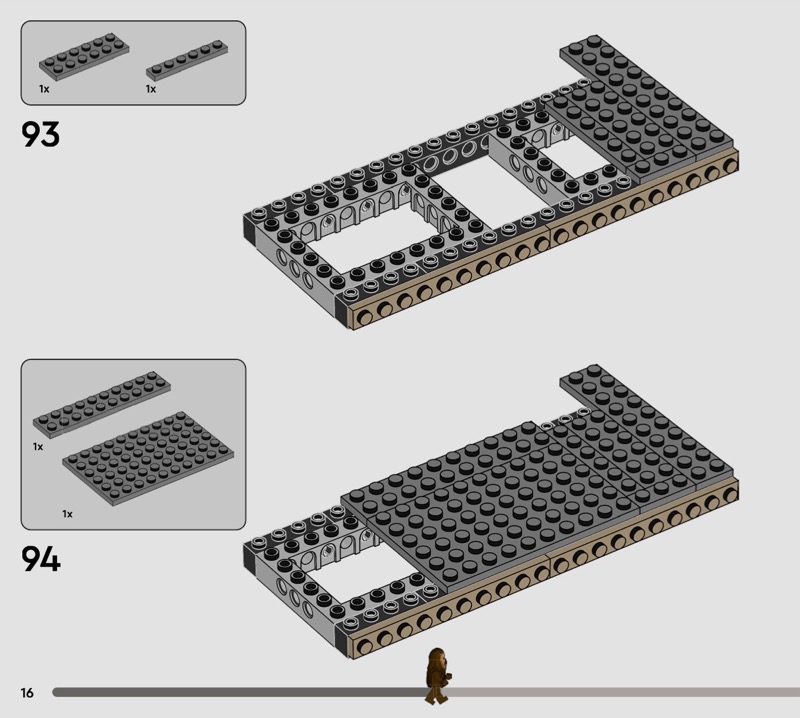 1x
1x

93

1x
1x

94

16