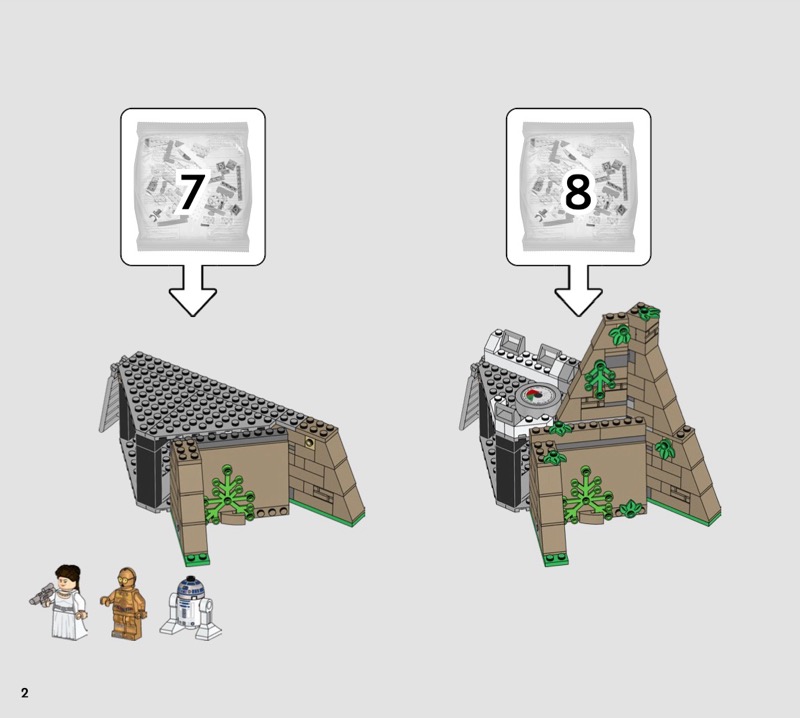 7

8

2