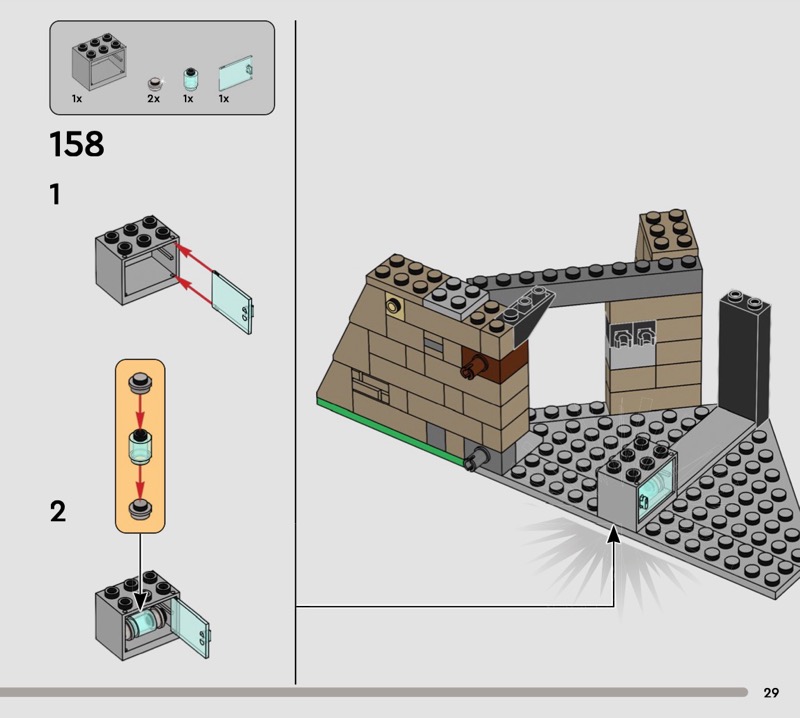 1x 2x 1x 1x

158

1

2

29