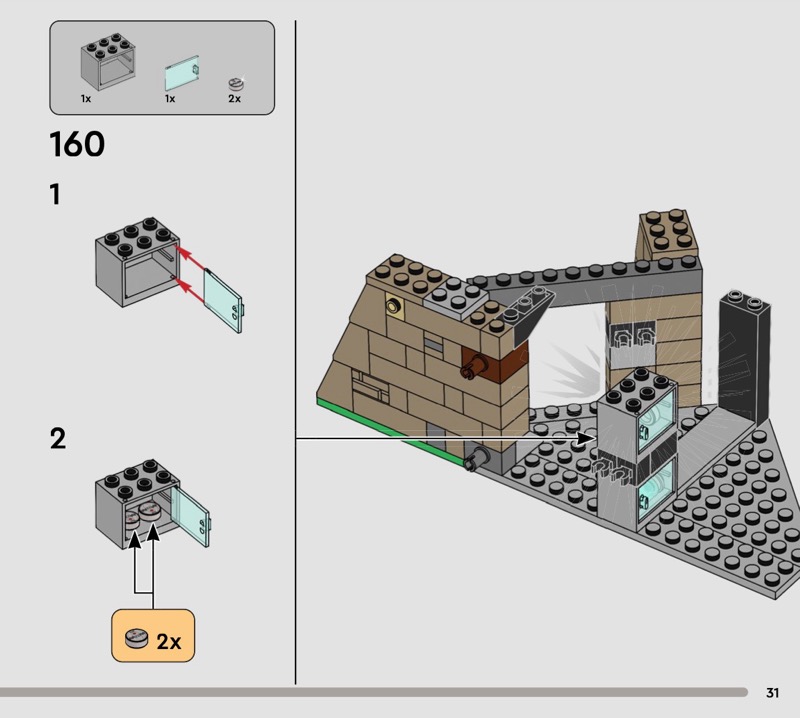 1x 1x 2x

160

1

2

2x

31