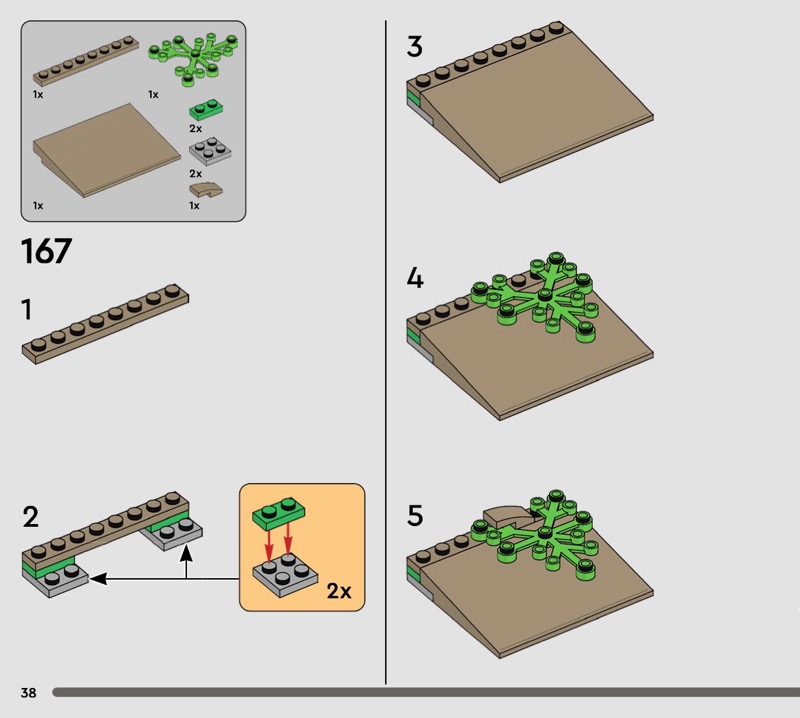 1x
1x
2x
2x
1x
1x

167

1

2

2x

3

4

5

38