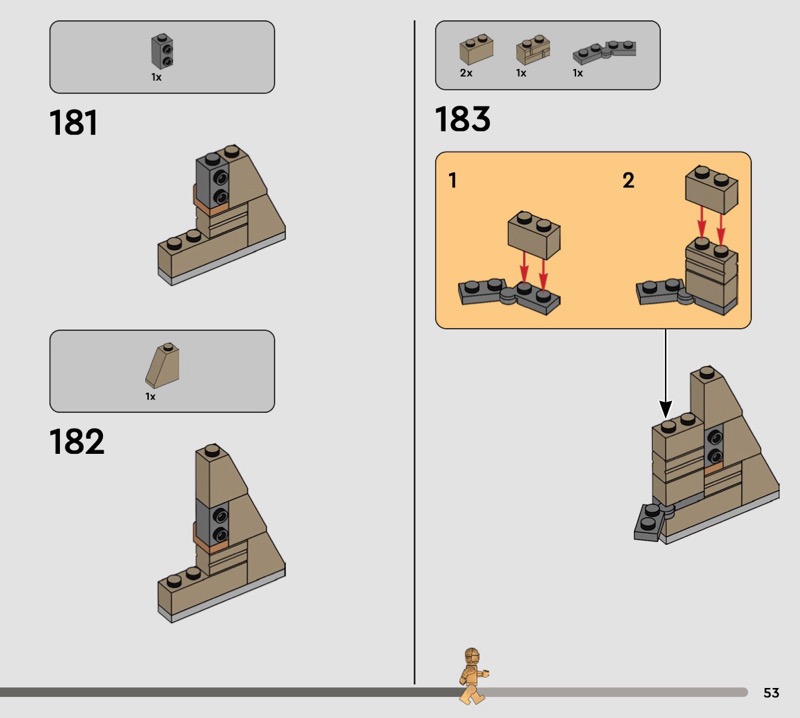 1x

181

1x

182

2x 1x 1x

183

1

2

53