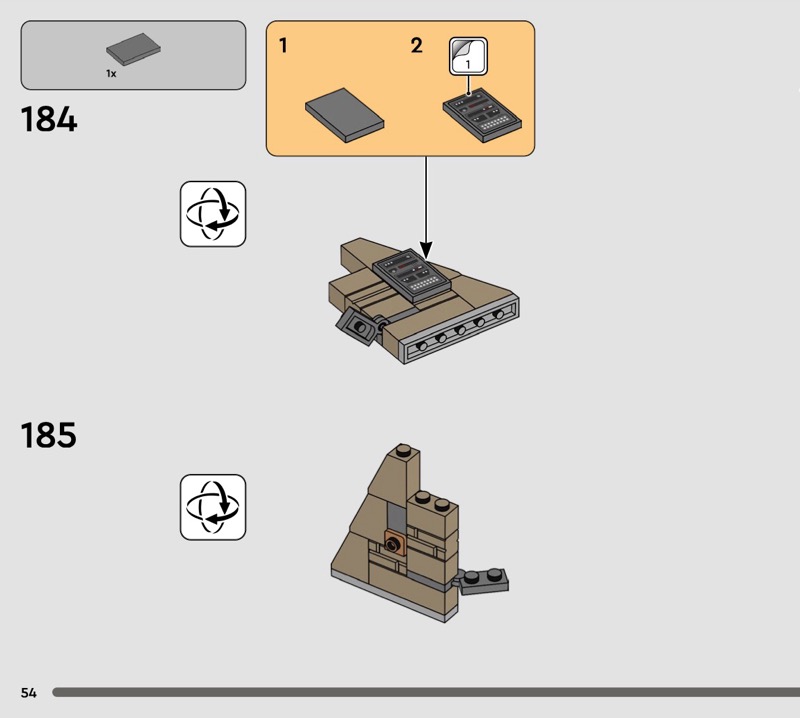 1x

184

1

2

1

185

54