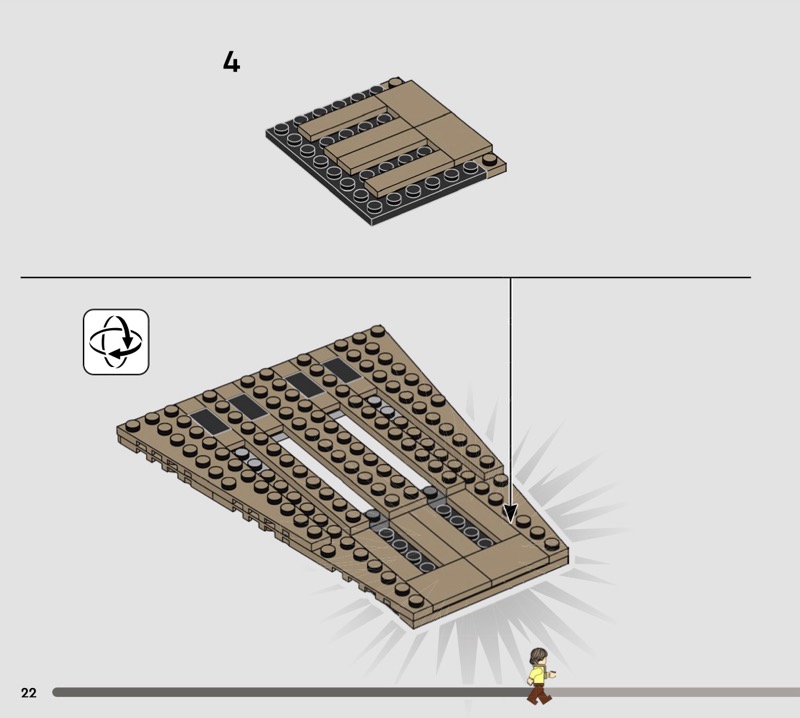 4

22