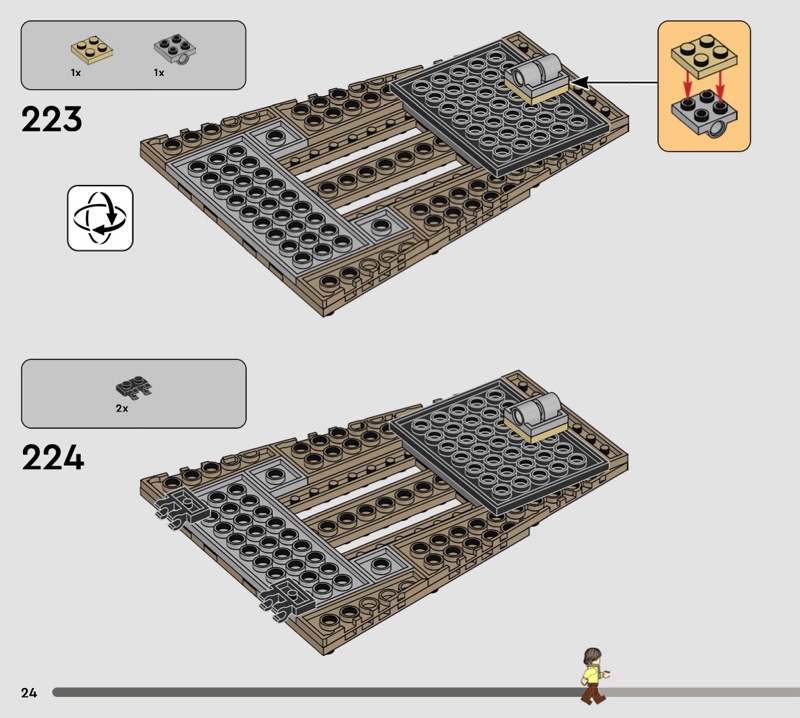 1x
1x

223

2x

224

24