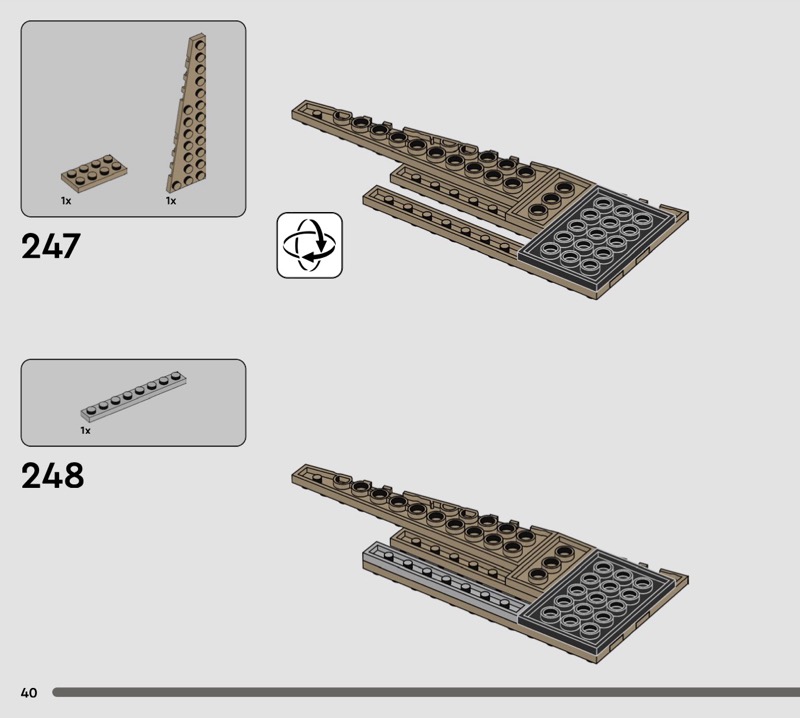 1x
1x

247

1x

248

40