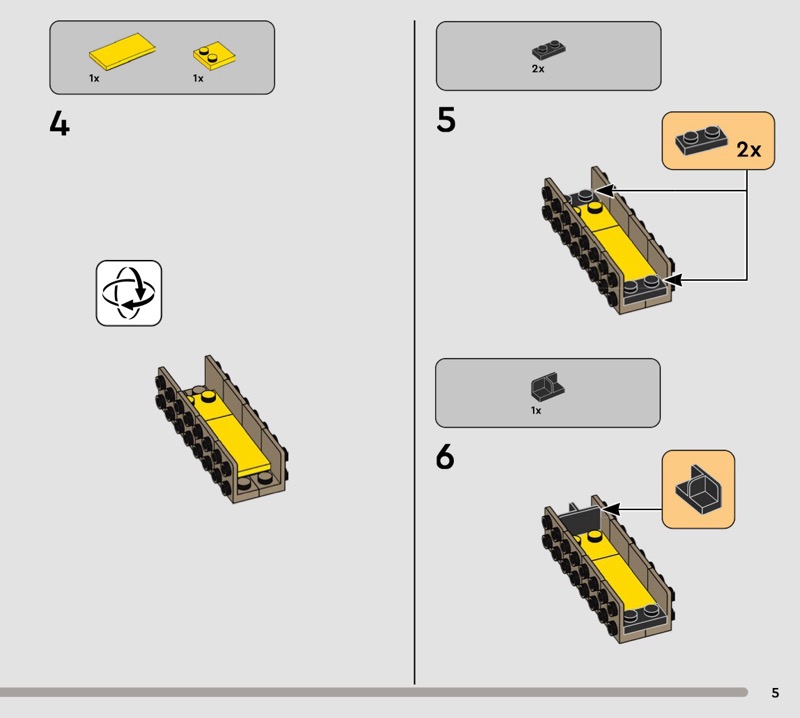 1x 1x

4

2x

5

2x

1x

6

5