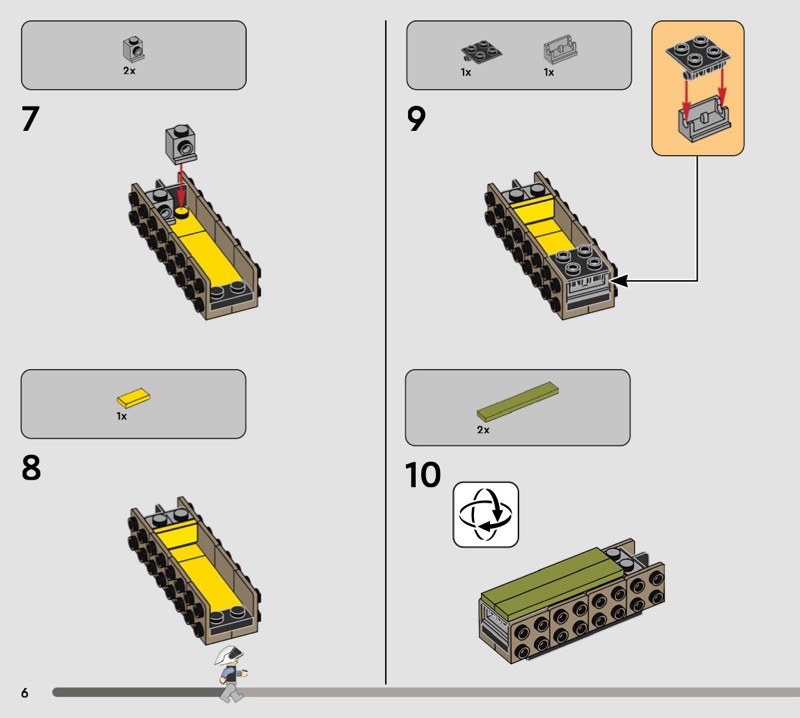 2x

7

1x

8

1x 1x

9

2x

10

6