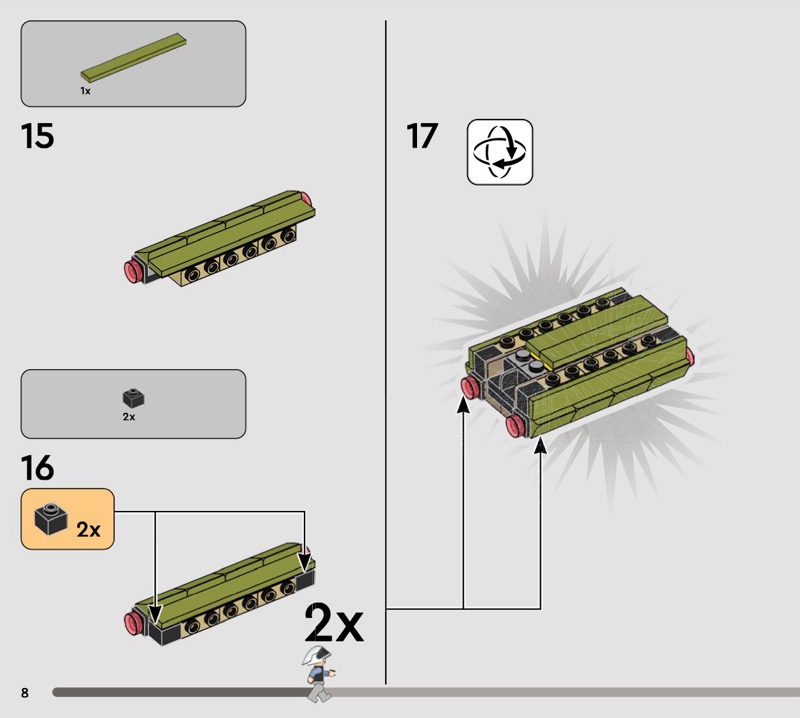 1x

15

2x

16

2x

2x

17

8