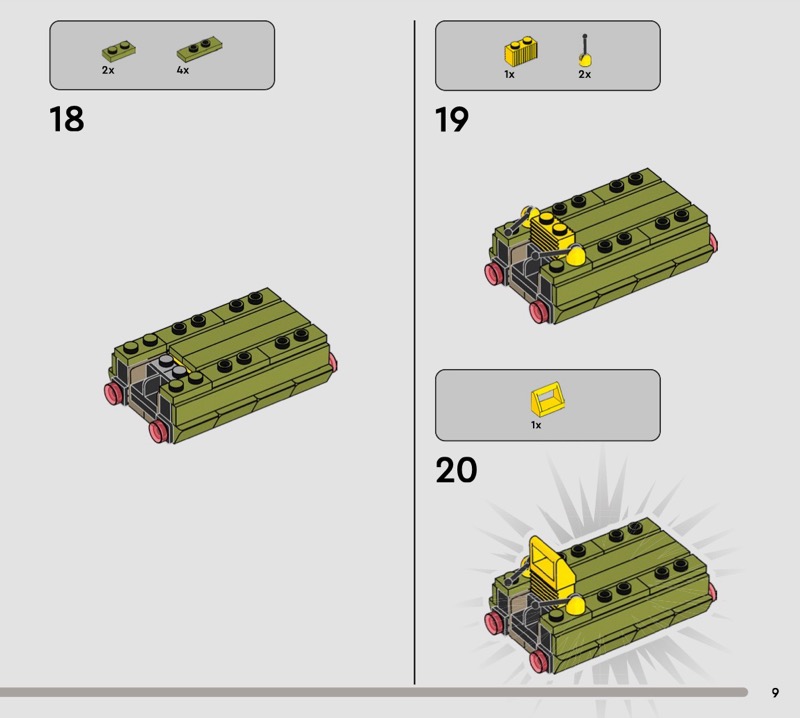 2x 4x

18

1x 2x

19

1x

20

9