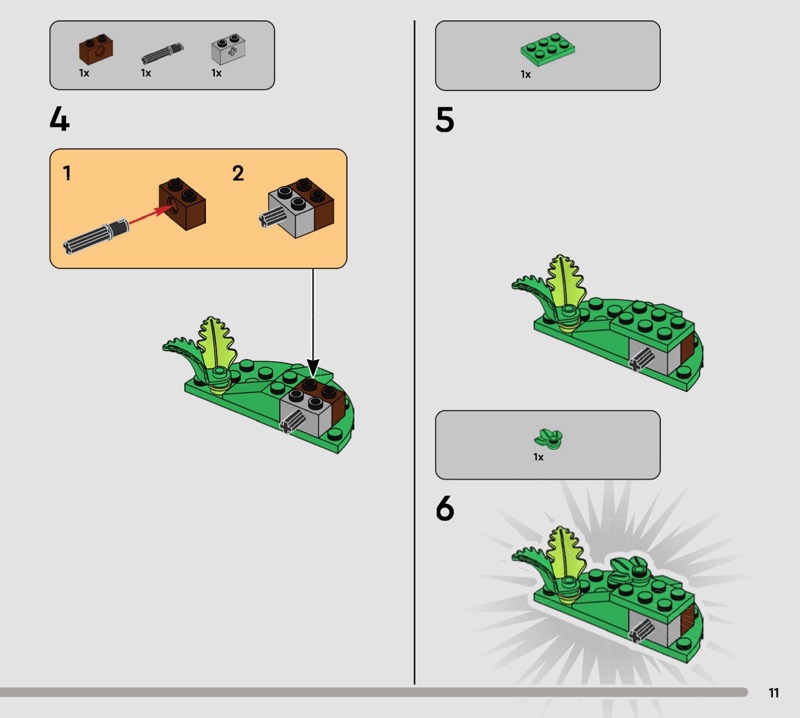 1x 1x 1x

4

1

2

1x

5

1x

6

11