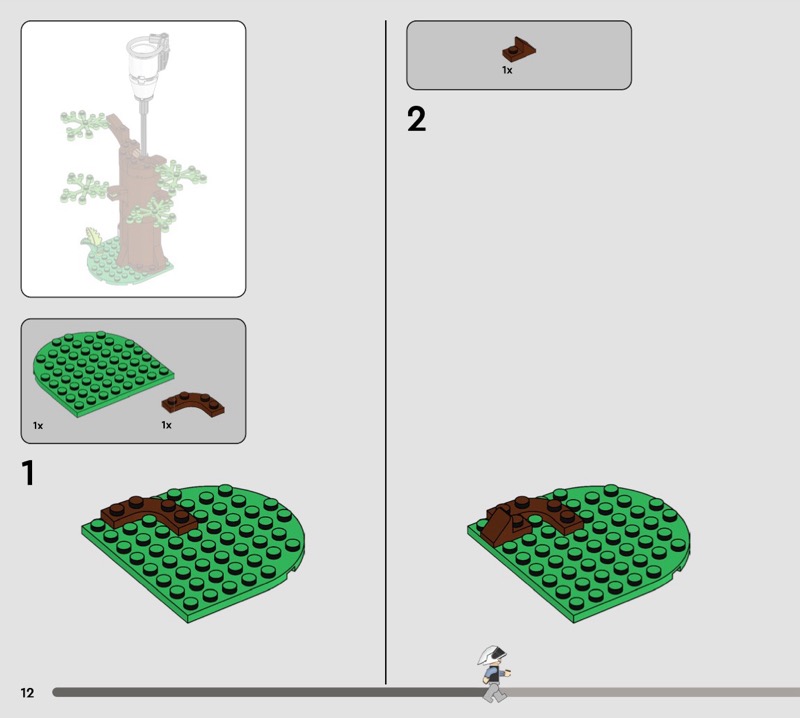 1x

1x

1

1x

2

12