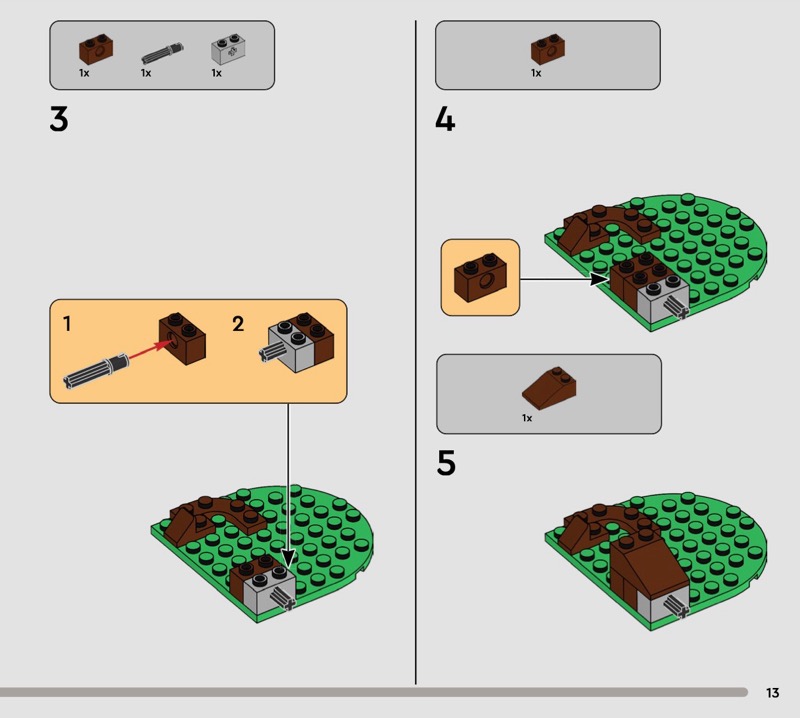 1x 1x 1x

3

1

2

1x

4

1x

5

13