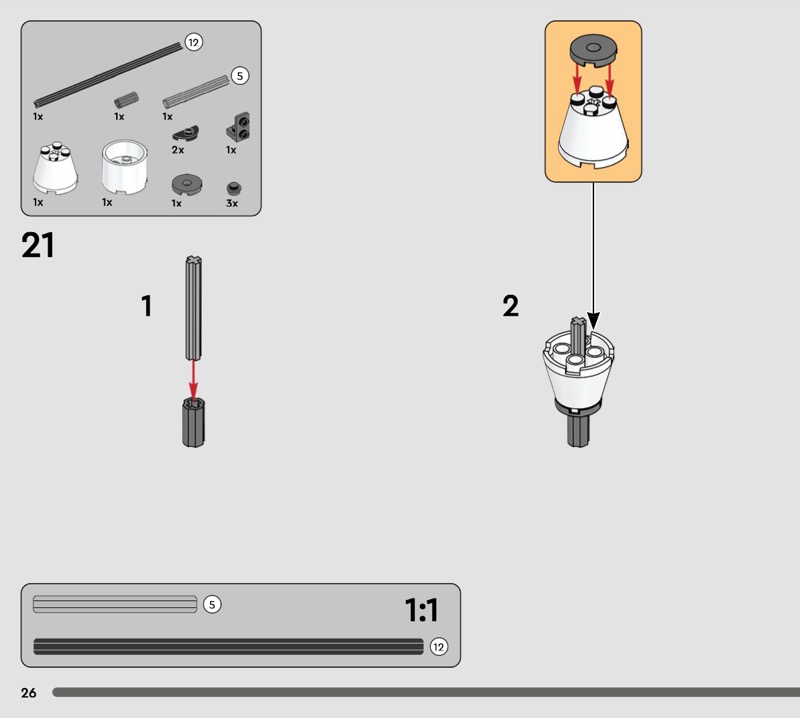 12

5

1x

1x

1x

2x

1x

1x

1x

1x

3x

21

1

2

5

1:1

12

26