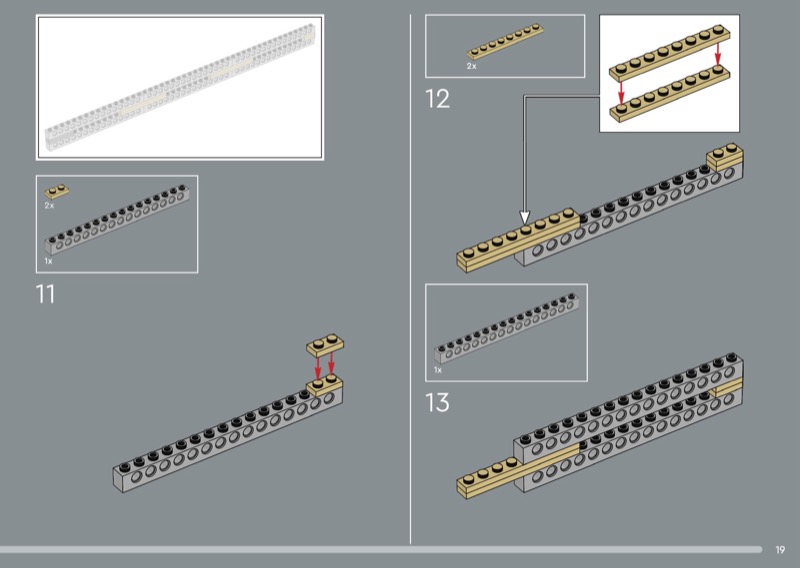 2x

1x

11

2x

12

1x

13

19