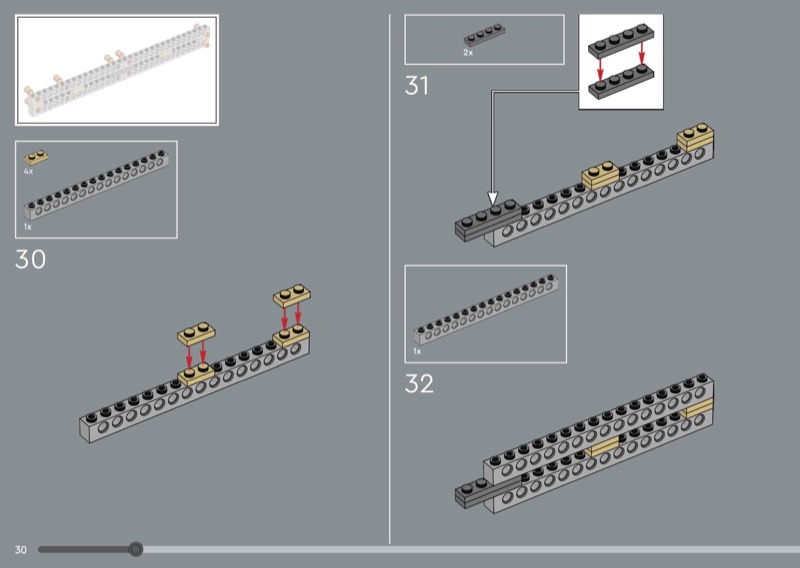 4x

1x

30

2x

31

1x

32

30