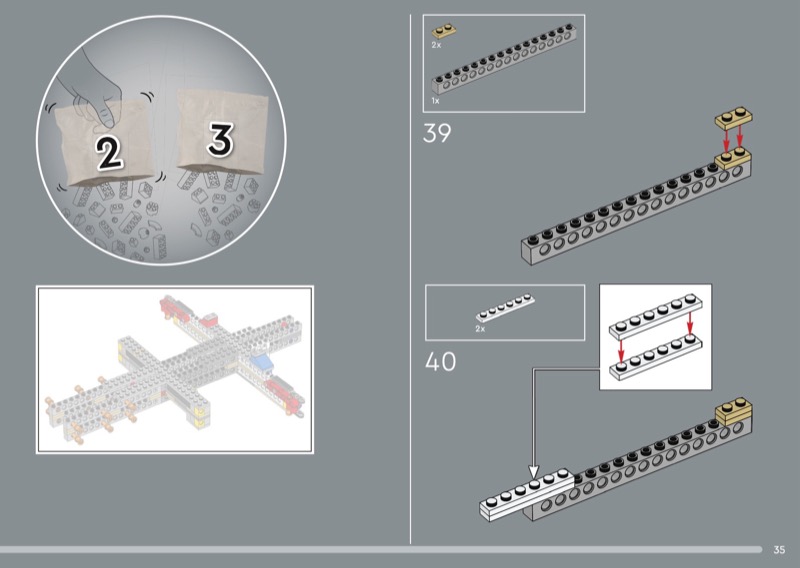 2

3

2x

1x

39

2x

40

35