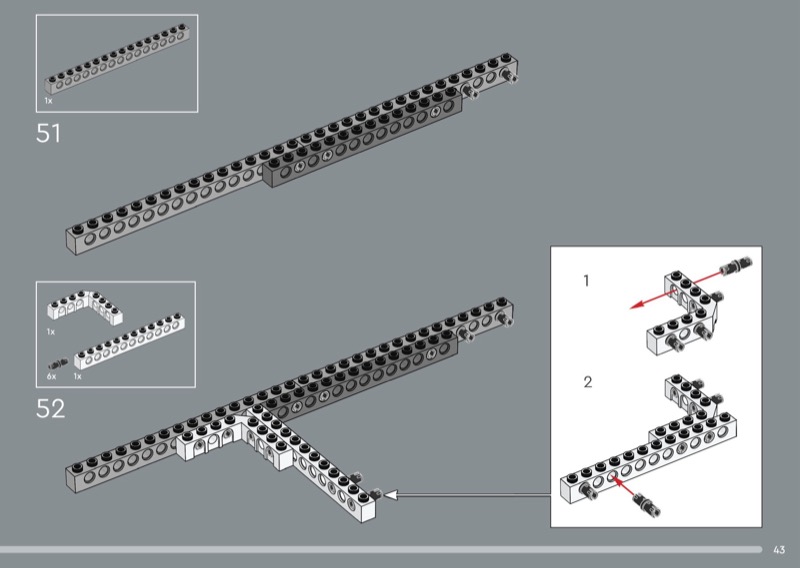 1x

51

1x

6x

1x

52

1

2

43