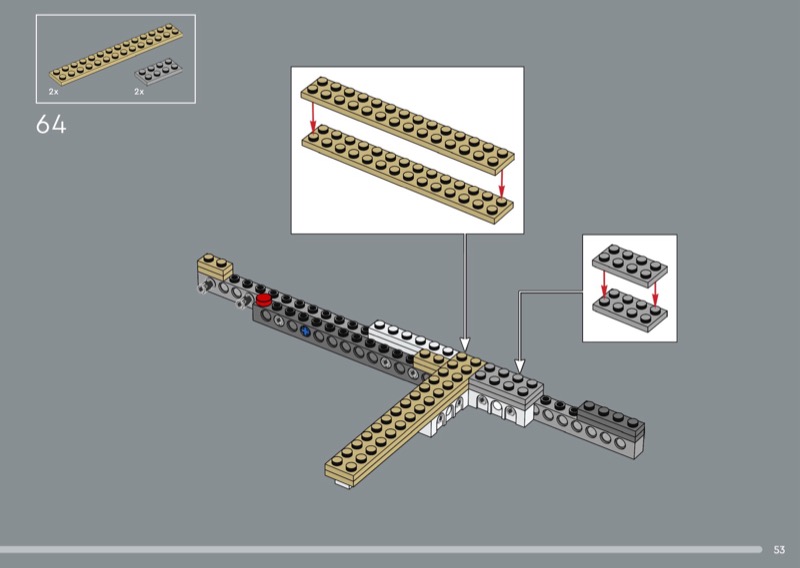 2x
2x
64
53