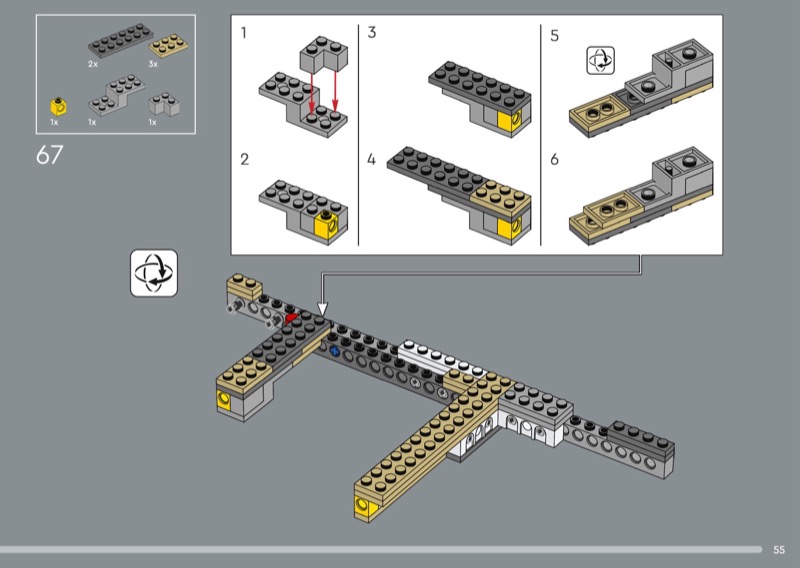 2x
3x
1x
1x
1x

67

1
2
3
4
5
6

55