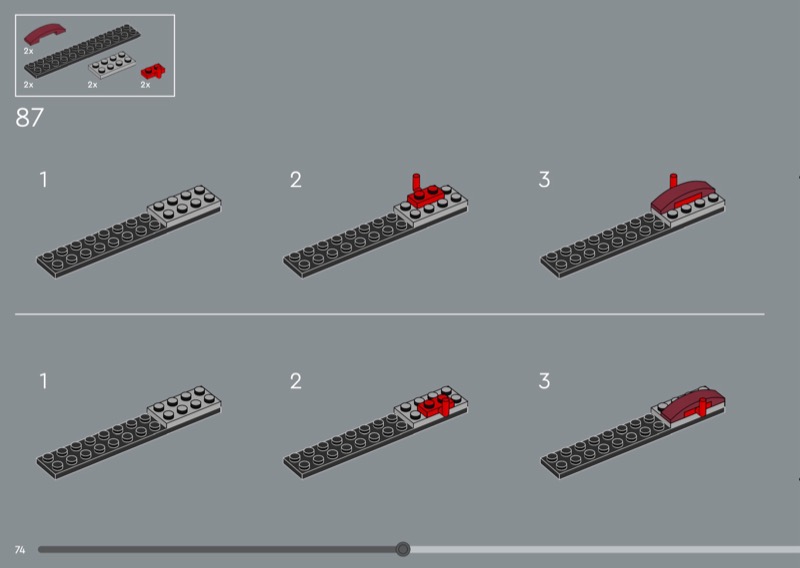 2x
2x
2x
2x
87

1
2
3

1
2
3

74