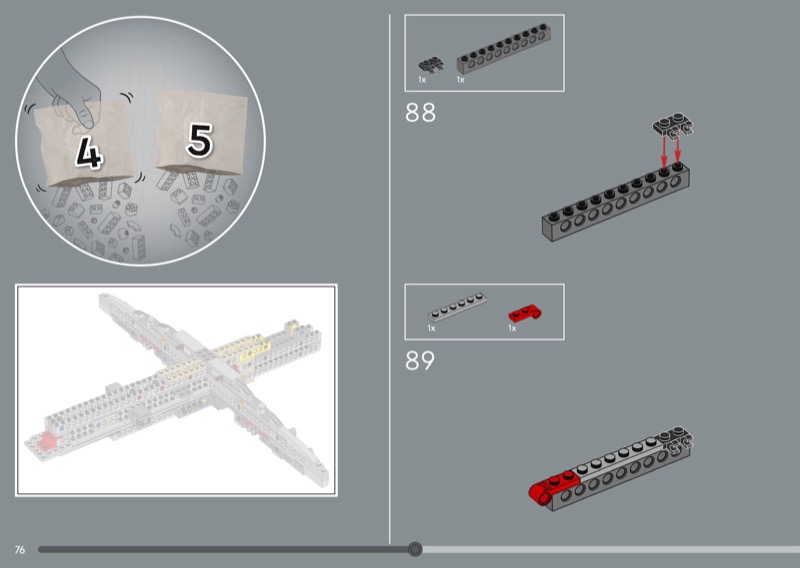 4
5

1x 1x
88

1x 1x
89

76