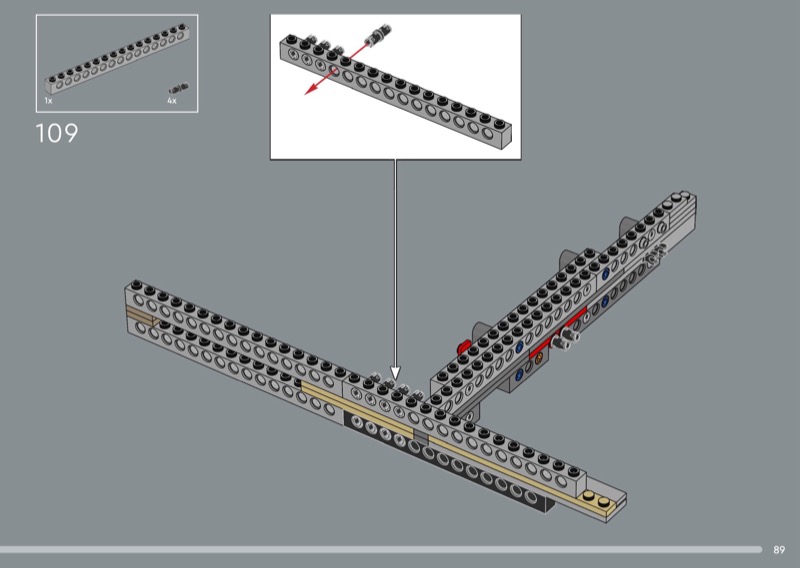 1x

4x

109

89