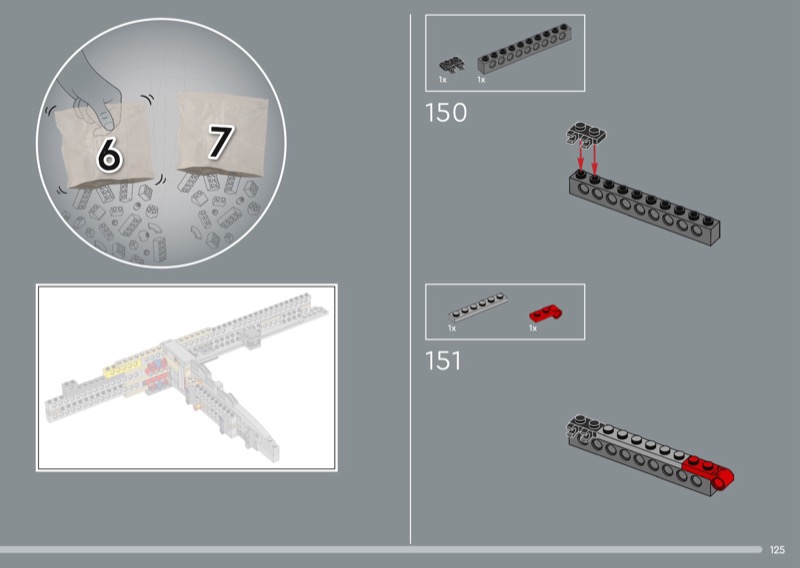 6
7

1x
1x
150

1x
1x
151

125