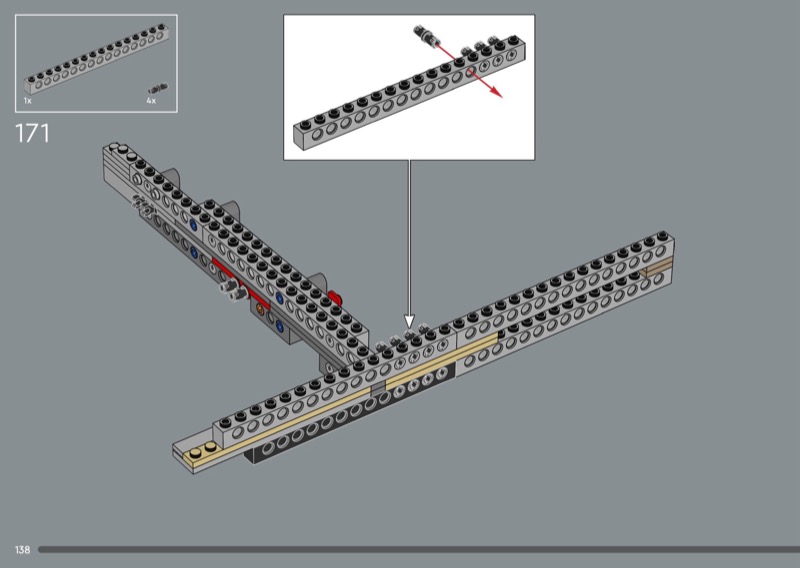 1x

4x

171

138