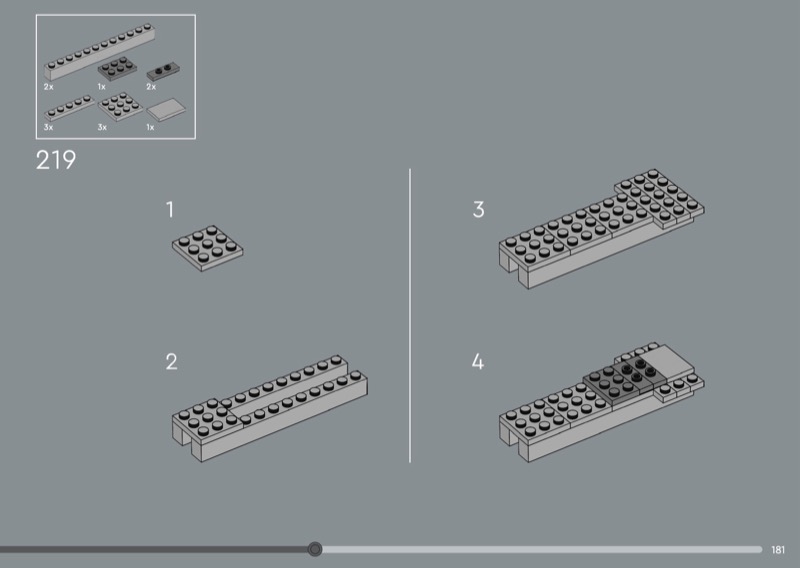 2x
1x
2x
3x
3x
1x

219

1

2

3

4

181