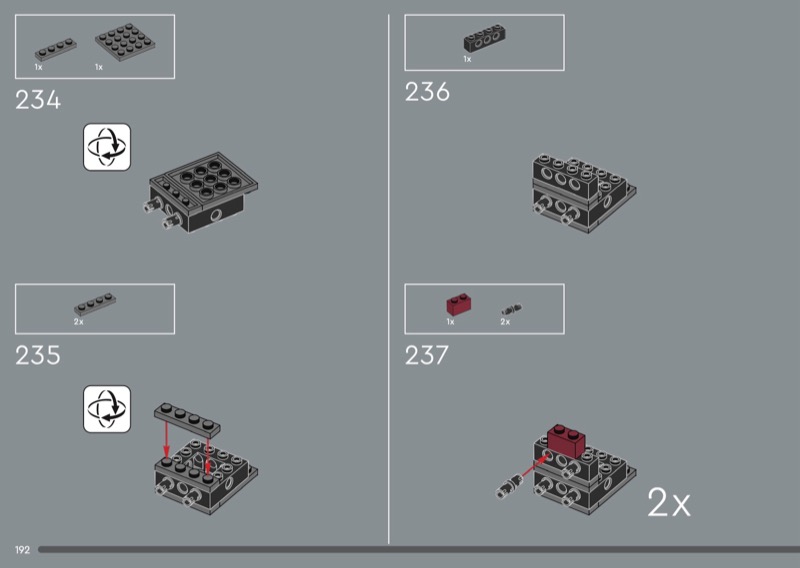 1x 1x

234

2x

235

1x

236

1x 2x

237

2x

192