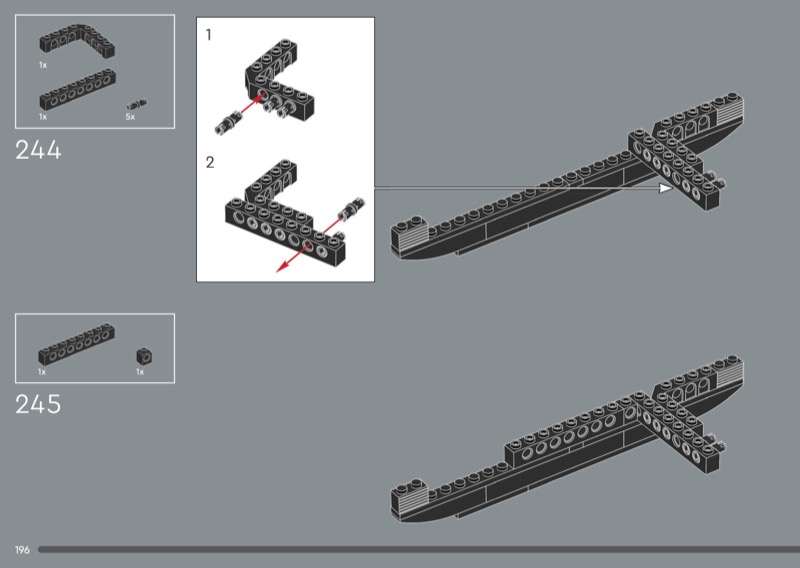 1x

1x

5x

244

1

2

1x

1x

245

196