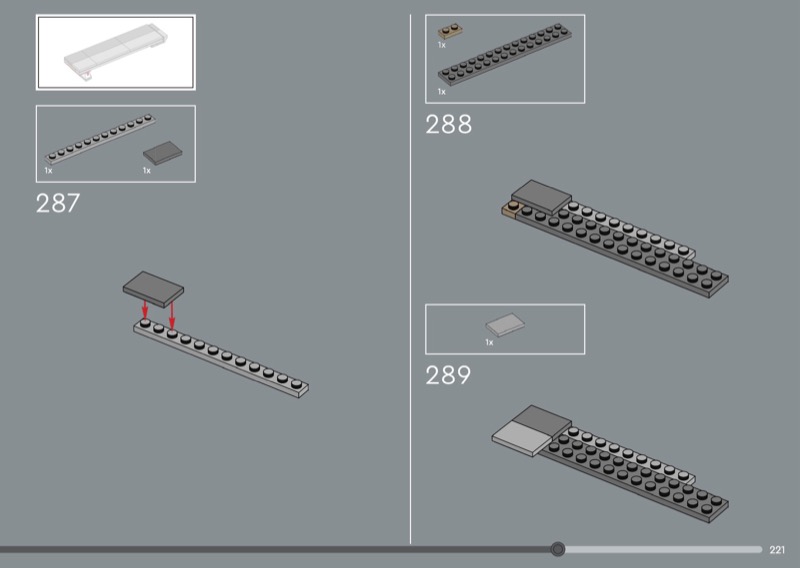 1x

1x

287

1x

1x

288

1x

289

221